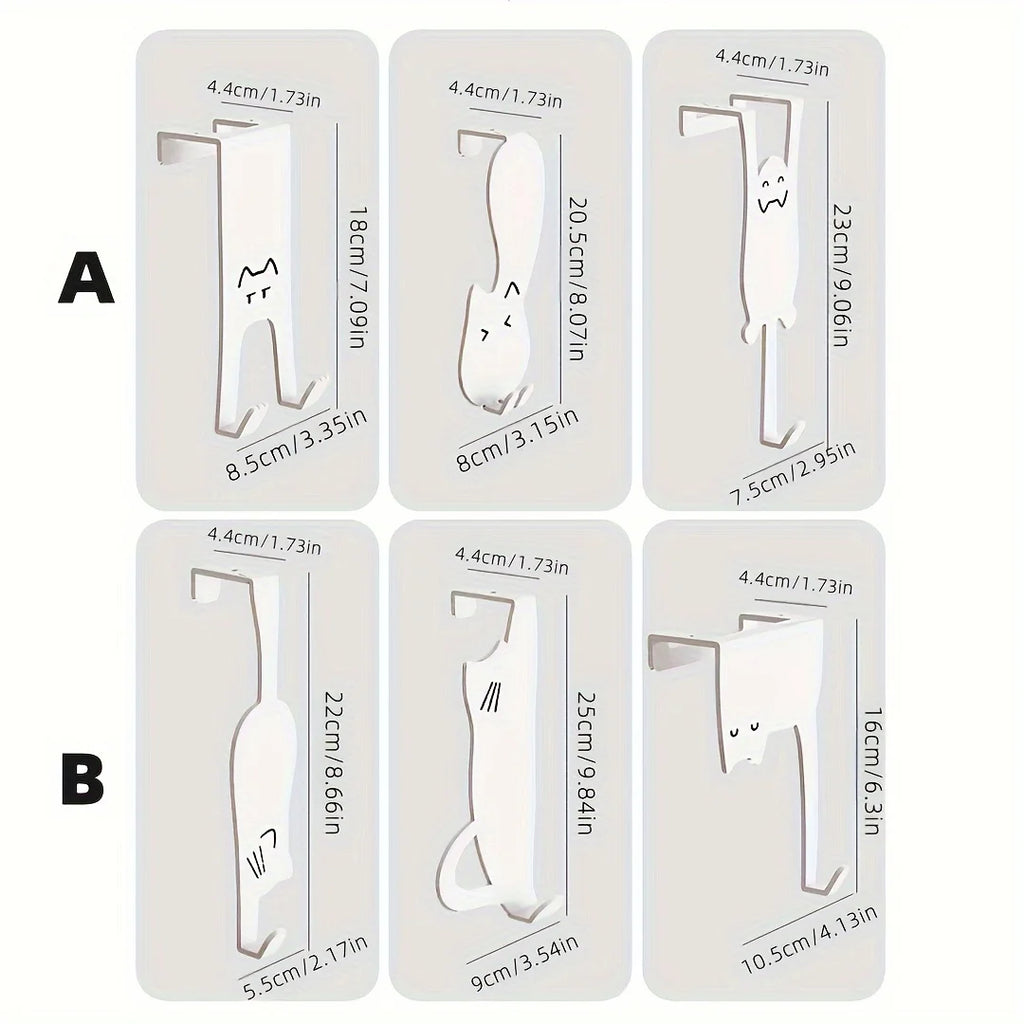 A

4.4cm/1.73in
18cm/7.09in
8.5cm/3.35in

4.4cm/1.73in
20.5cm/8.07in
8cm/3.15in

4.4cm/1.73in
23cm/9.06in
7.5cm/2.95in

B

4.4cm/1.73in
22cm/8.66in
5.5cm/2.17in

4.4cm/1.73in
25cm/9.84in
9cm/3.54in

4.4cm/1.73in
16cm/6.3in
10.5cm/4.13in